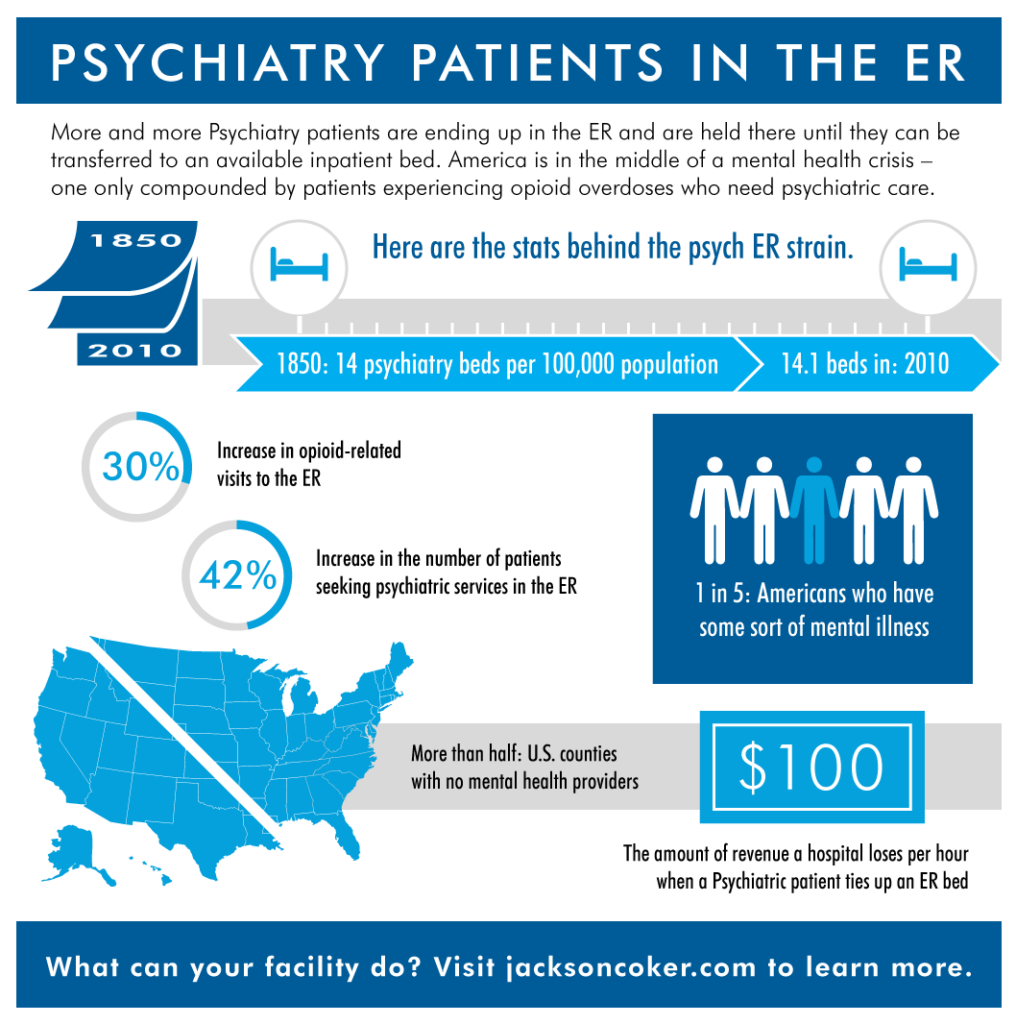 PSYCHIATRY PATIENTS IN THE ER

More and more Psychiatry patients are ending up in the ER and are held there until they can be transferred to an available inpatient bed. America is in the middle of a mental health crisis – one only compounded by patients experiencing opioid overdoses who need psychiatric care.

1850

2010

Here are the stats behind the psych ER strain.

1850: 14 psychiatry beds per 100,000 population

14.1 beds in: 2010

30%

Increase in opioid-related visits to the ER

42%

Increase in the number of patients seeking psychiatric services in the ER

1 in 5: Americans who have some sort of mental illness

More than half: U.S. counties with no mental health providers

$100

The amount of revenue a hospital loses per hour when a Psychiatric patient ties up an ER bed

What can your facility do? Visit jacksoncoker.com to learn more.